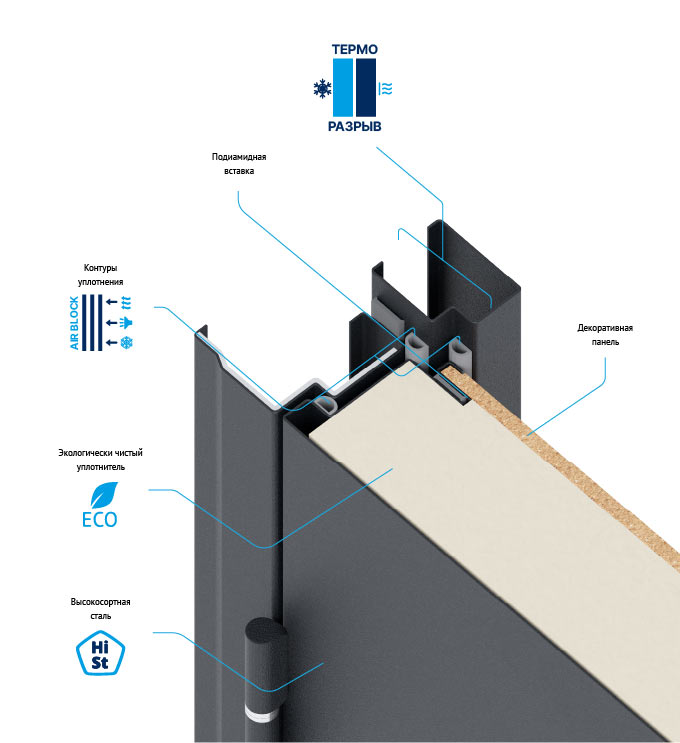 ТЕРМО
РАЗРЫВ

Подиамидная вставка

Контуры уплотнения

AIR BLOCK

Декоративная панель

Экологически чистый уплотнитель

ECO

Высокосортная сталь

Hi St